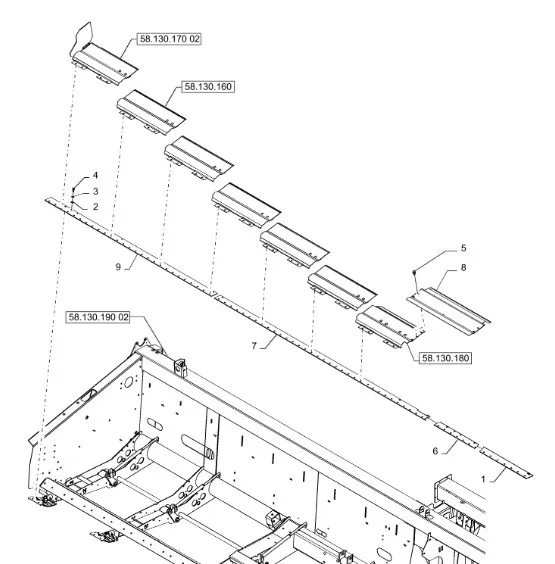 58.130.170 02

58.130.160

4

3

2

9

5

8

58.130.190 02

7

58.130.180

6

1