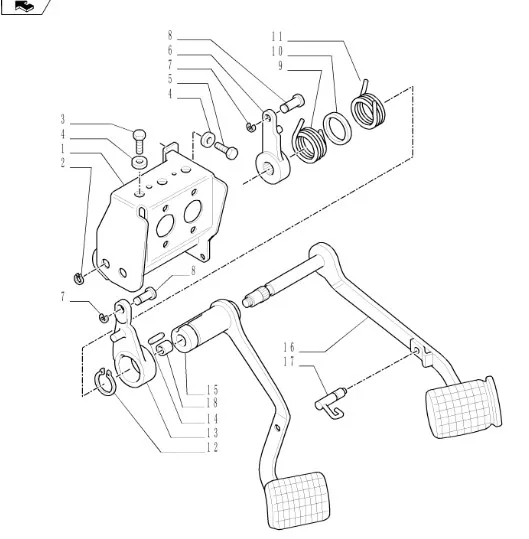 8
6
7
5
4
11
10
9
3
4
1
2
8
7
16
17
15
18
14
13
12